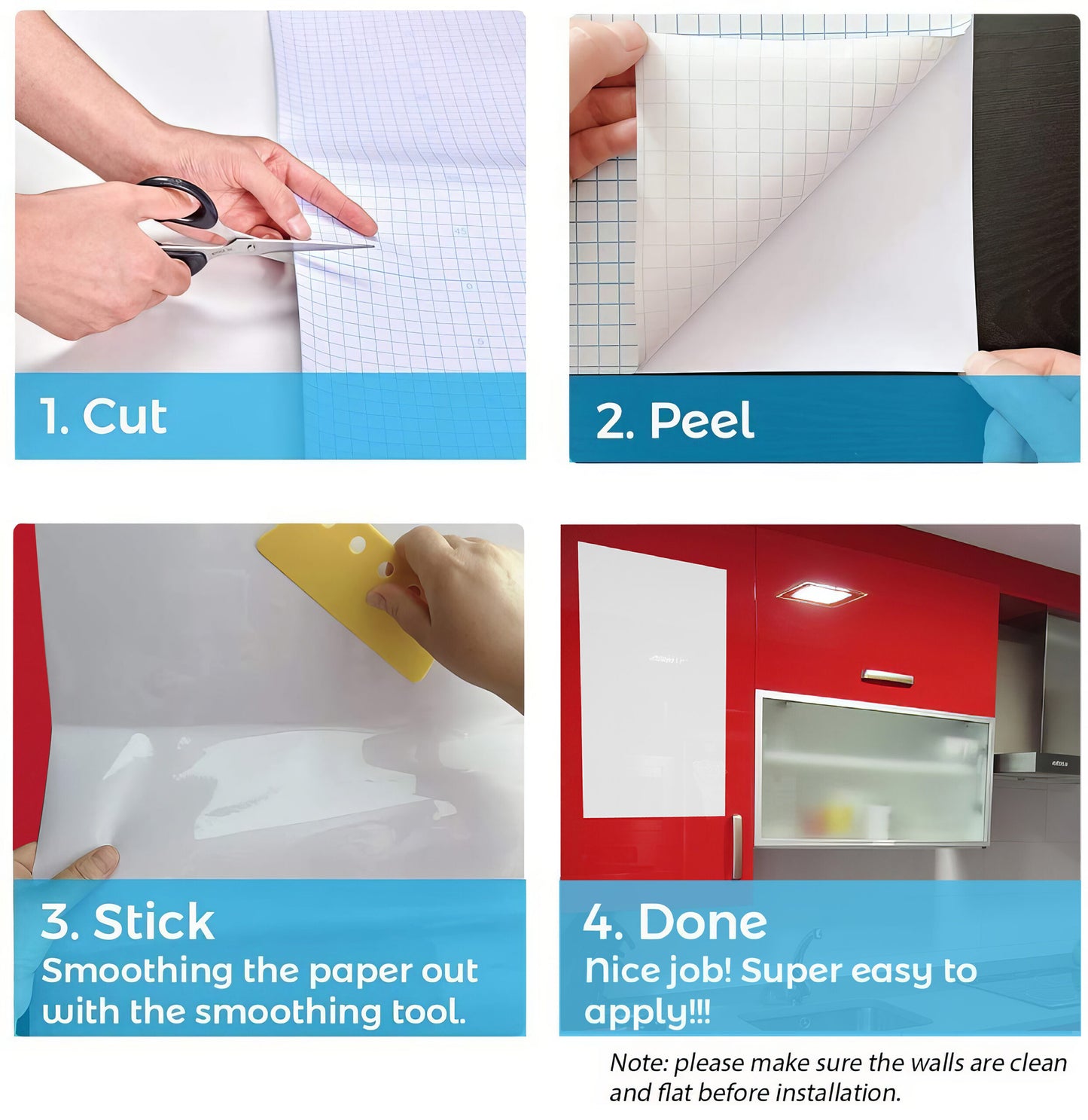 1. Cut

2. Peel

3. Stick
Smoothing the paper out with the smoothing tool.

4. Done
Nice job! Super easy to apply!!!

Note: please make sure the walls are clean and flat before installation.